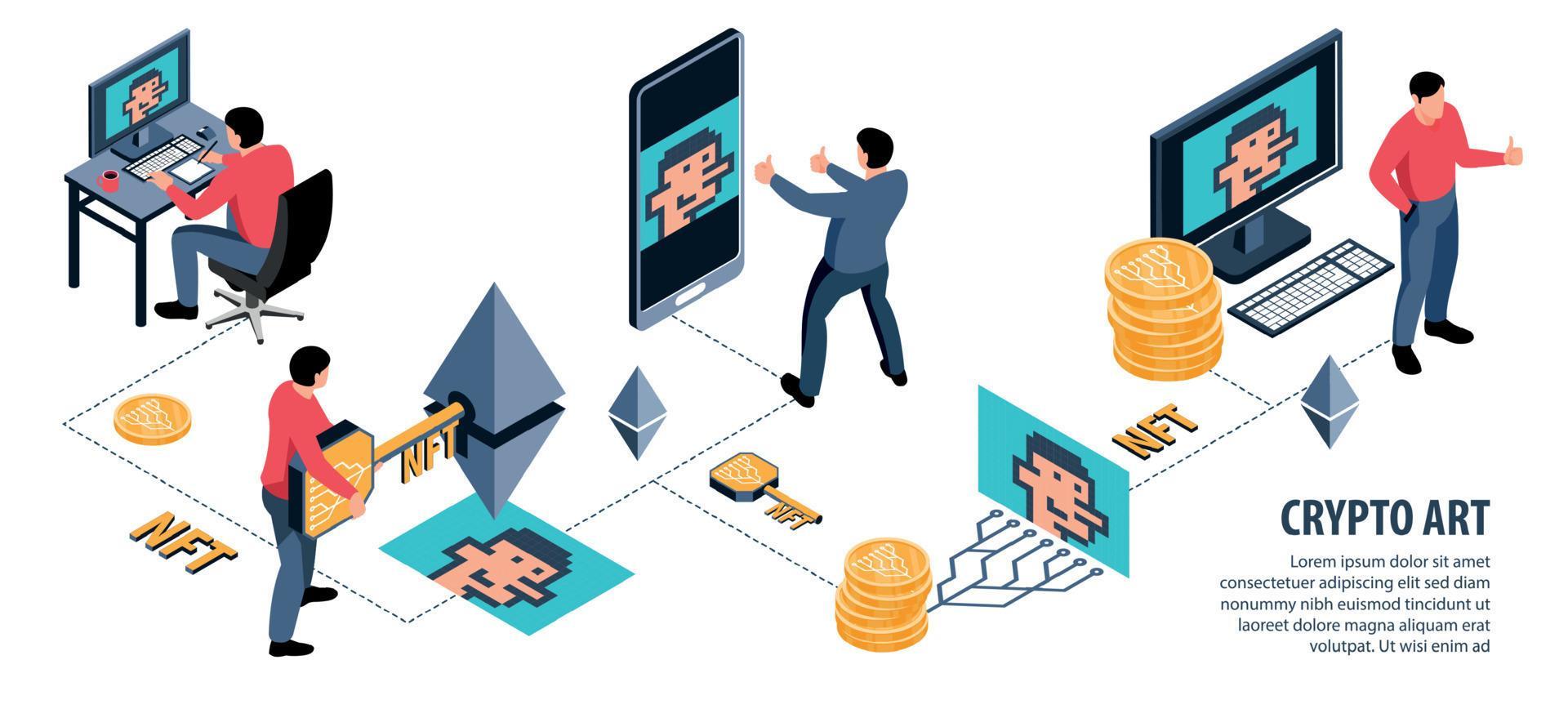 NFT

NFT

NFT

NFT

CRYPTO ART

Lorem ipsum dolor sit amet consectetuer adipiscing elit sed diam nonummy nibh euismod tincidunt ut laoreet dolore magna aliquam erat volutpat. Ut wisi enim ad